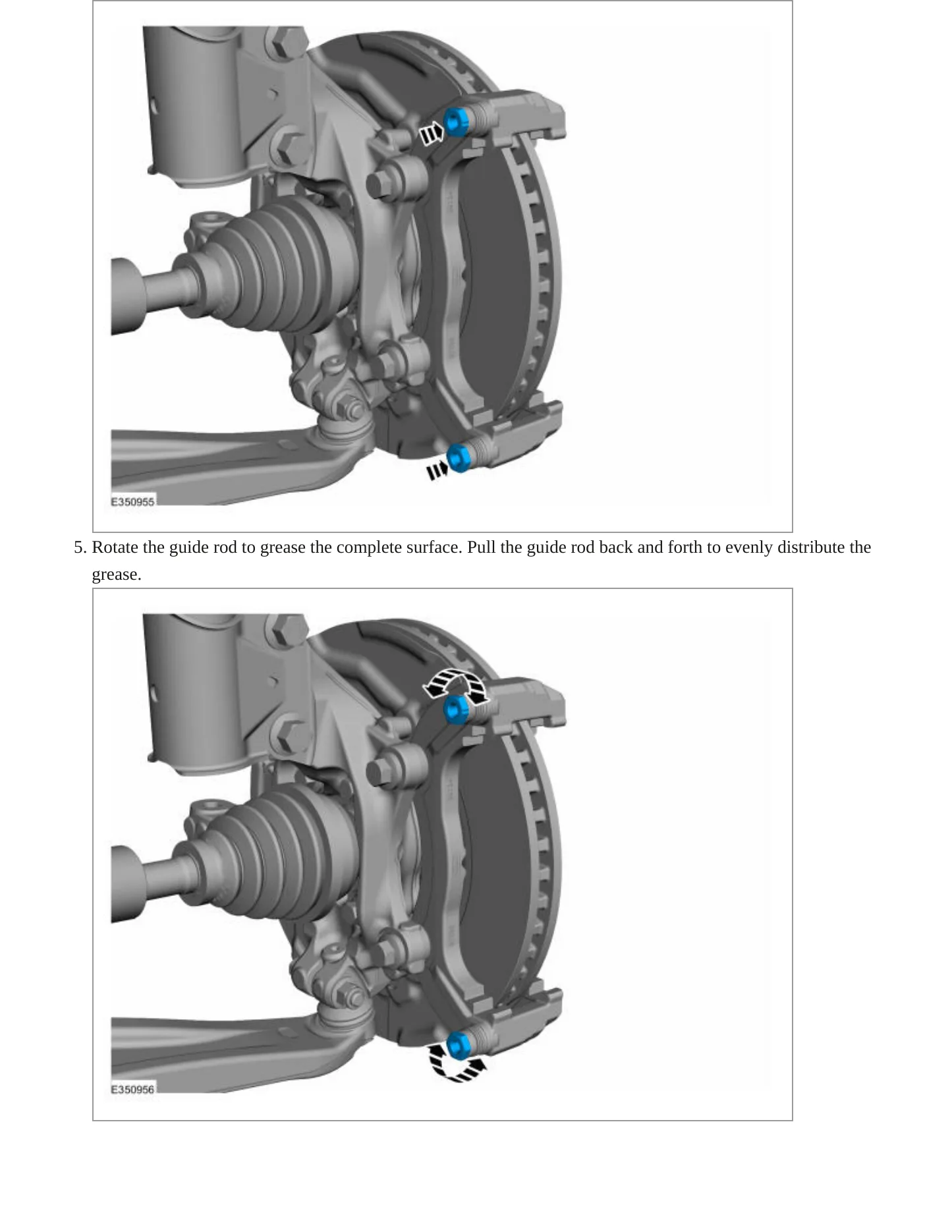 E350955

5. Rotate the guide rod to grease the complete surface. Pull the guide rod back and forth to evenly distribute the grease.

E350956