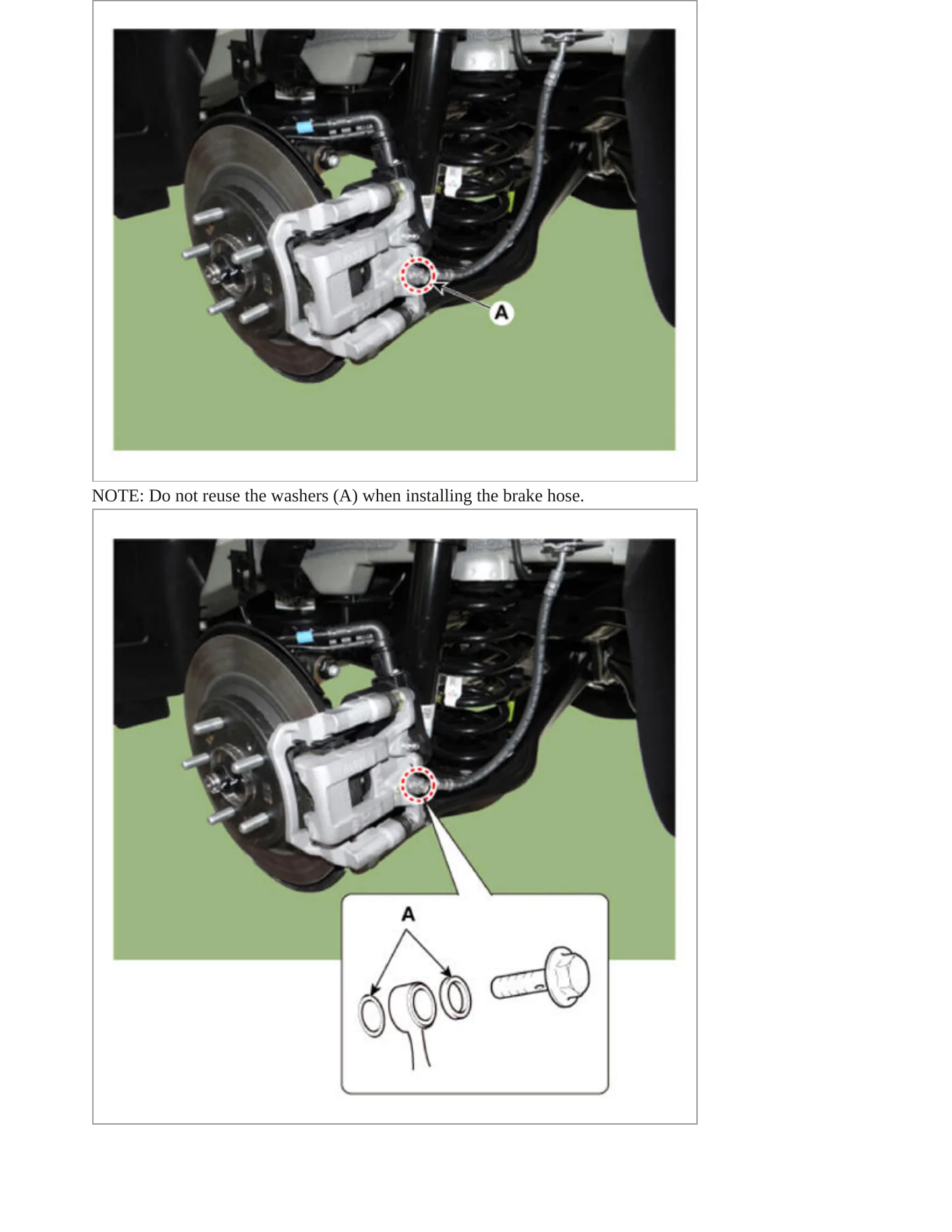 A

NOTE: Do not reuse the washers (A) when installing the brake hose.

A