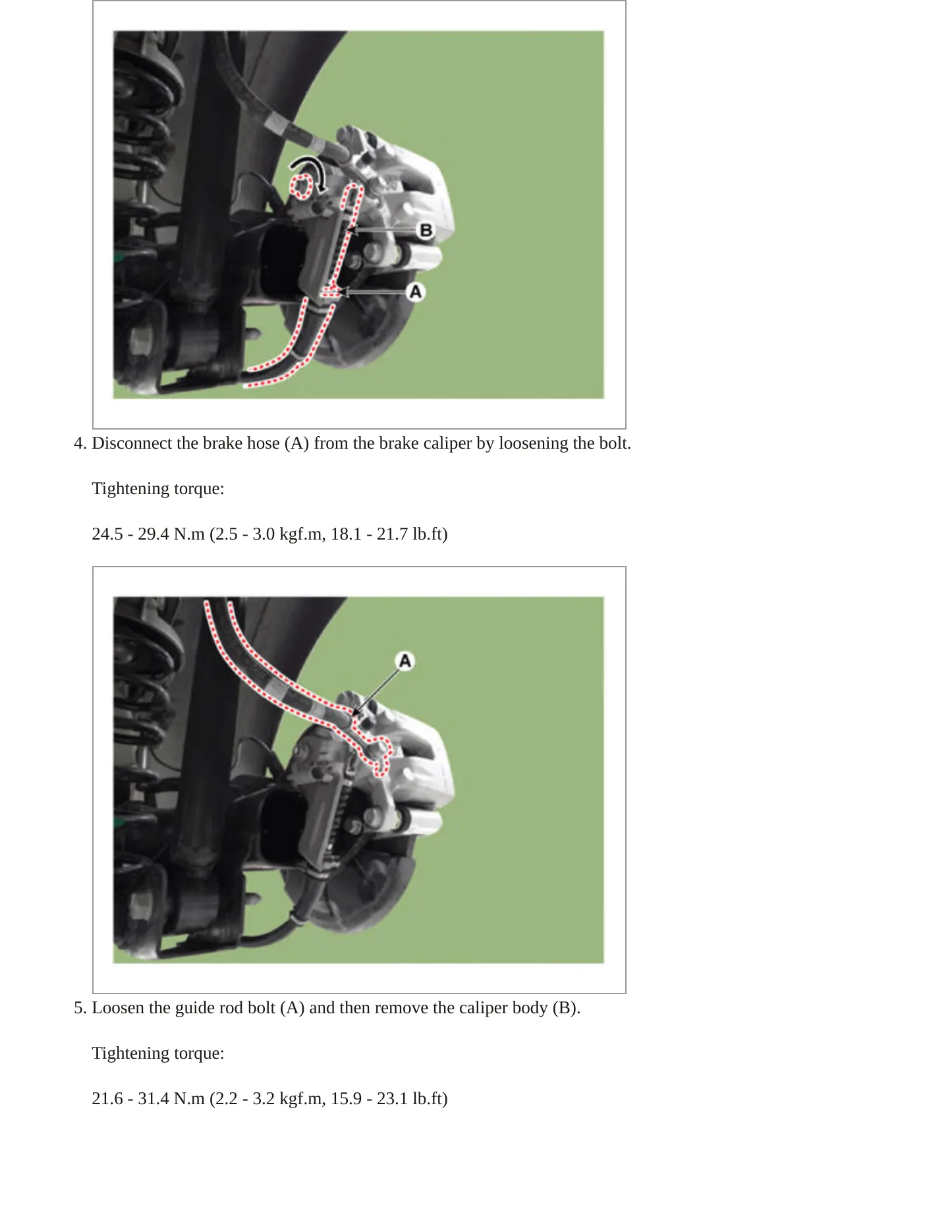 B
A

4. Disconnect the brake hose (A) from the brake caliper by loosening the bolt.

Tightening torque:

24.5 - 29.4 N.m (2.5 - 3.0 kgf.m, 18.1 - 21.7 lb.ft)

A

5. Loosen the guide rod bolt (A) and then remove the caliper body (B).

Tightening torque:

21.6 - 31.4 N.m (2.2 - 3.2 kgf.m, 15.9 - 23.1 lb.ft)