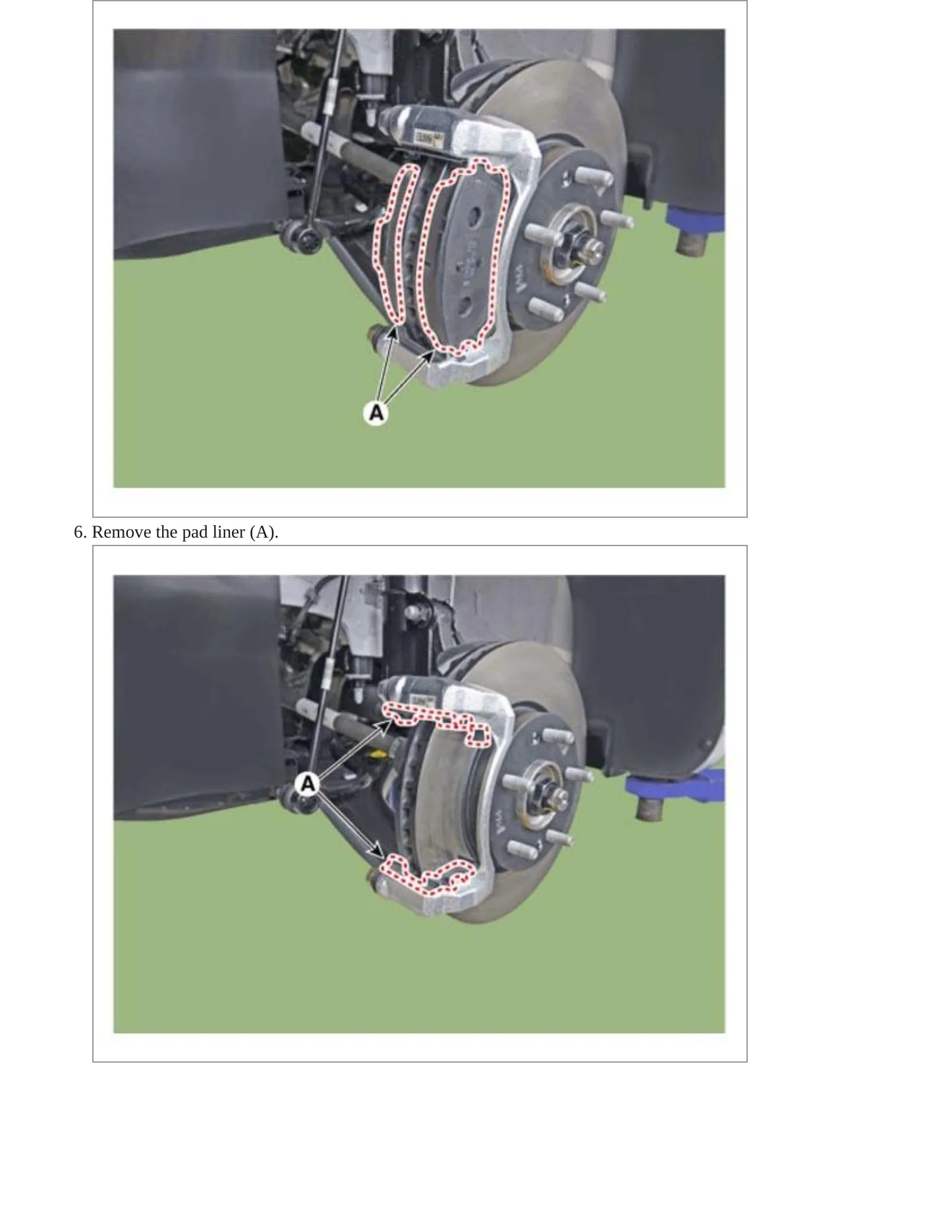 A

6. Remove the pad liner (A).

A