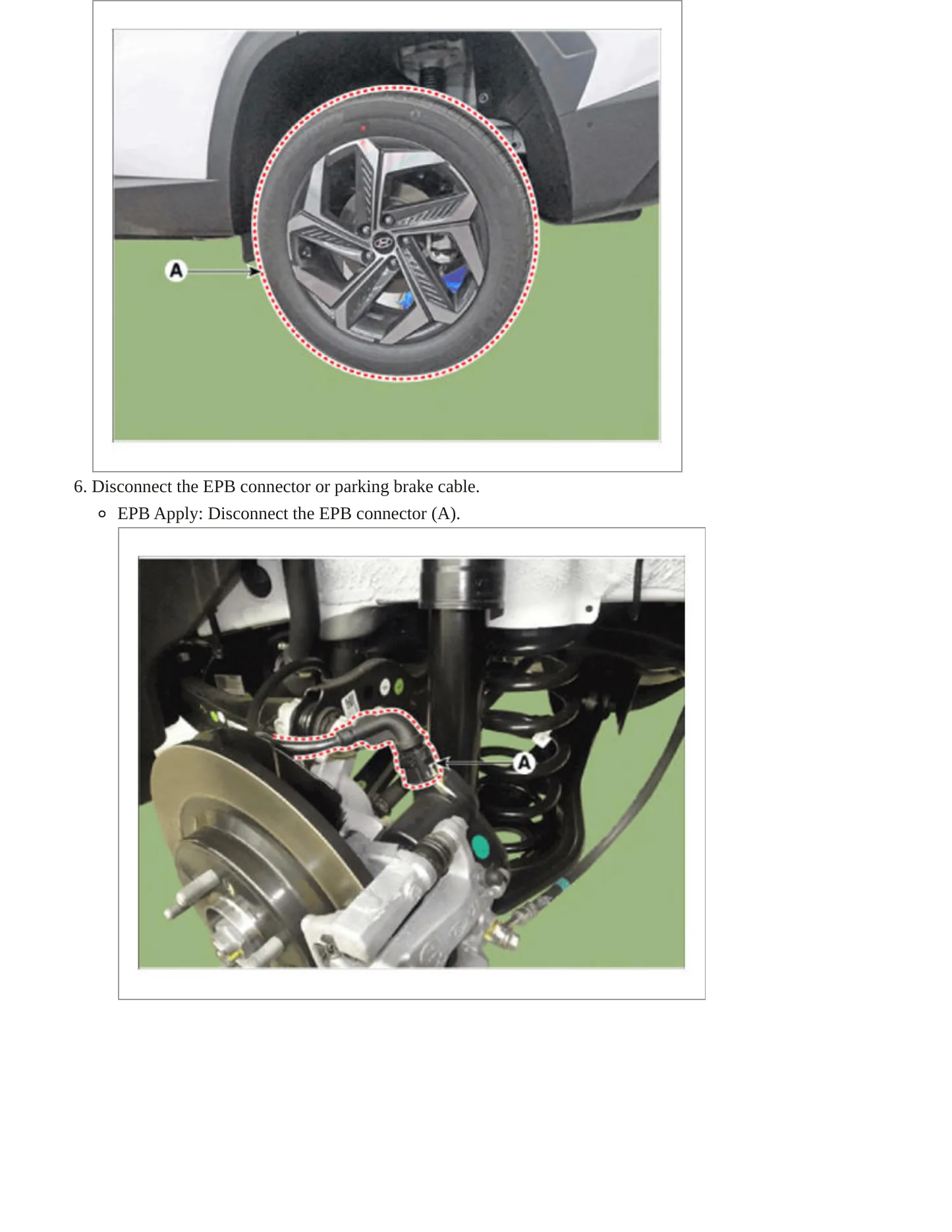 A

6. Disconnect the EPB connector or parking brake cable.

EPB Apply: Disconnect the EPB connector (A).

A