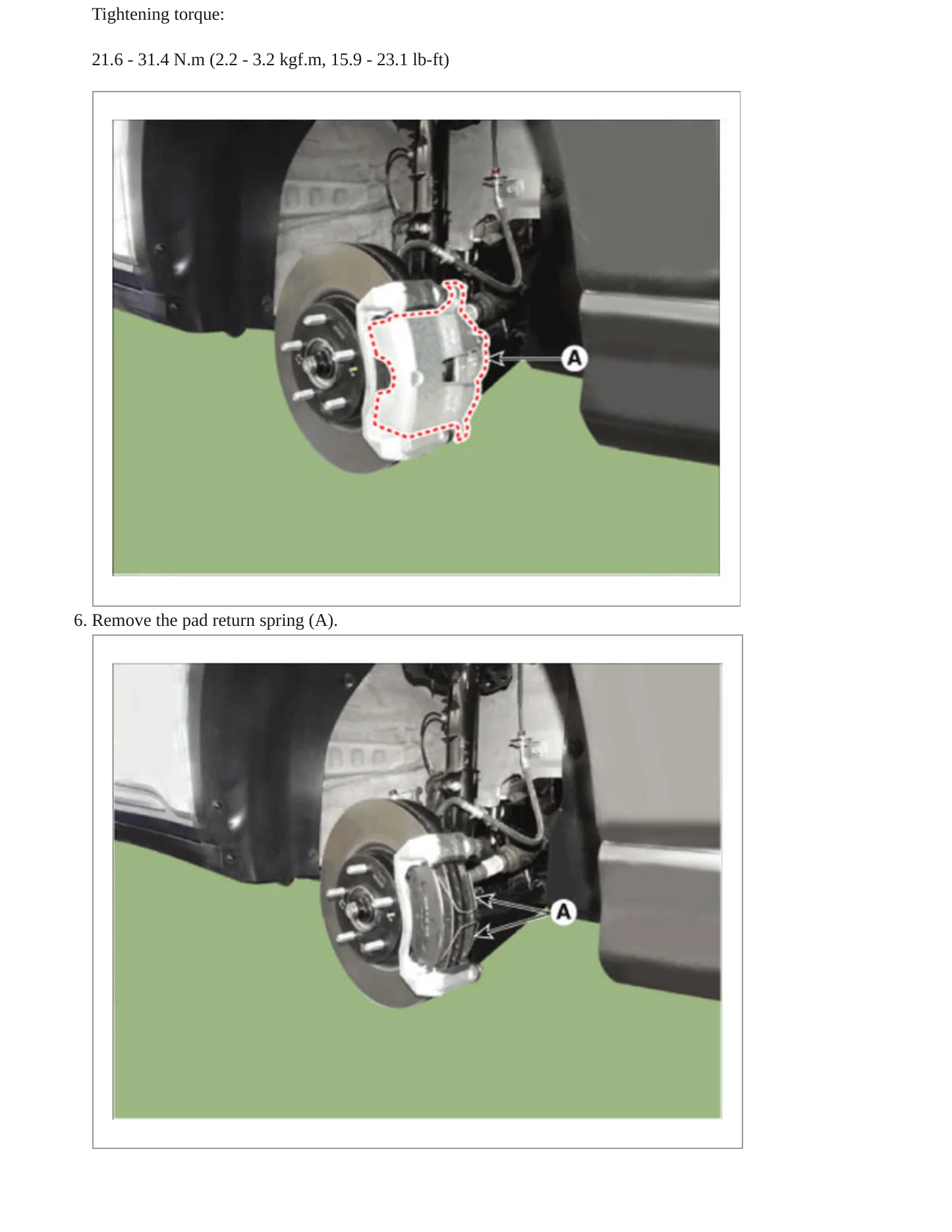 Tightening torque:

21.6 - 31.4 N.m (2.2 - 3.2 kgf.m, 15.9 - 23.1 lb-ft)

A

6. Remove the pad return spring (A).

A