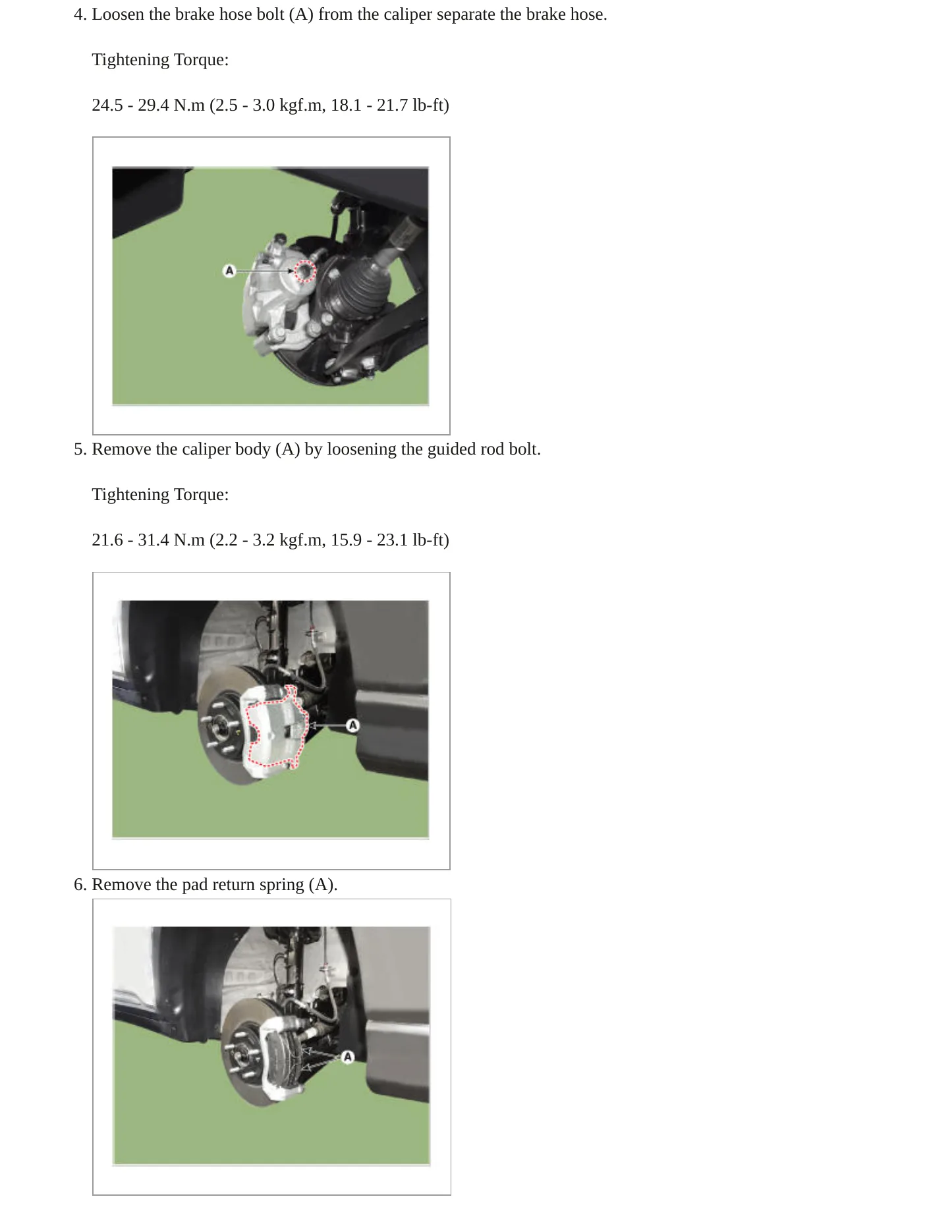 4. Loosen the brake hose bolt (A) from the caliper separate the brake hose.

Tightening Torque:

24.5 - 29.4 N.m (2.5 - 3.0 kgf.m, 18.1 - 21.7 lb-ft)

A

5. Remove the caliper body (A) by loosening the guided rod bolt.

Tightening Torque:

21.6 - 31.4 N.m (2.2 - 3.2 kgf.m, 15.9 - 23.1 lb-ft)

A

6. Remove the pad return spring (A).

A