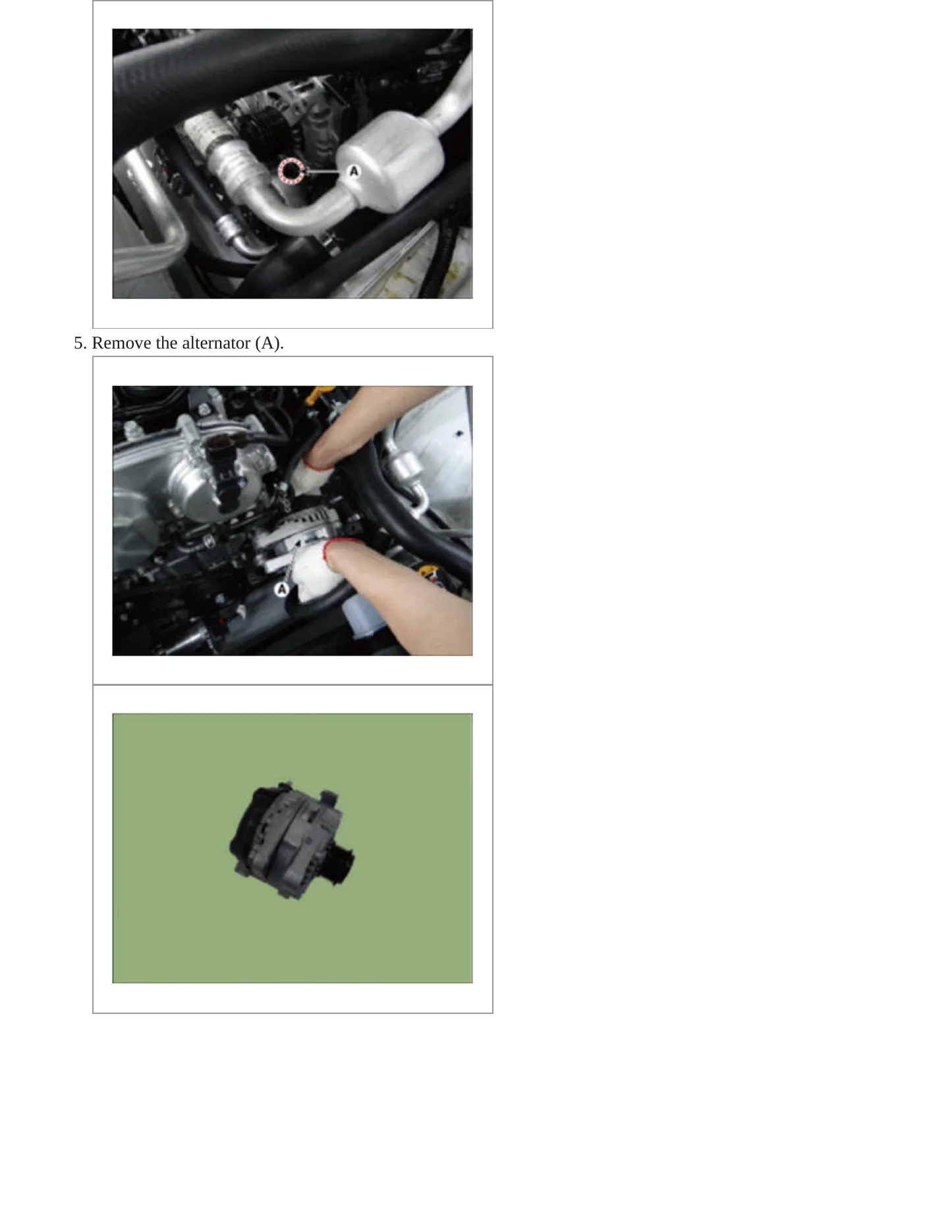 A

5. Remove the alternator (A).

A