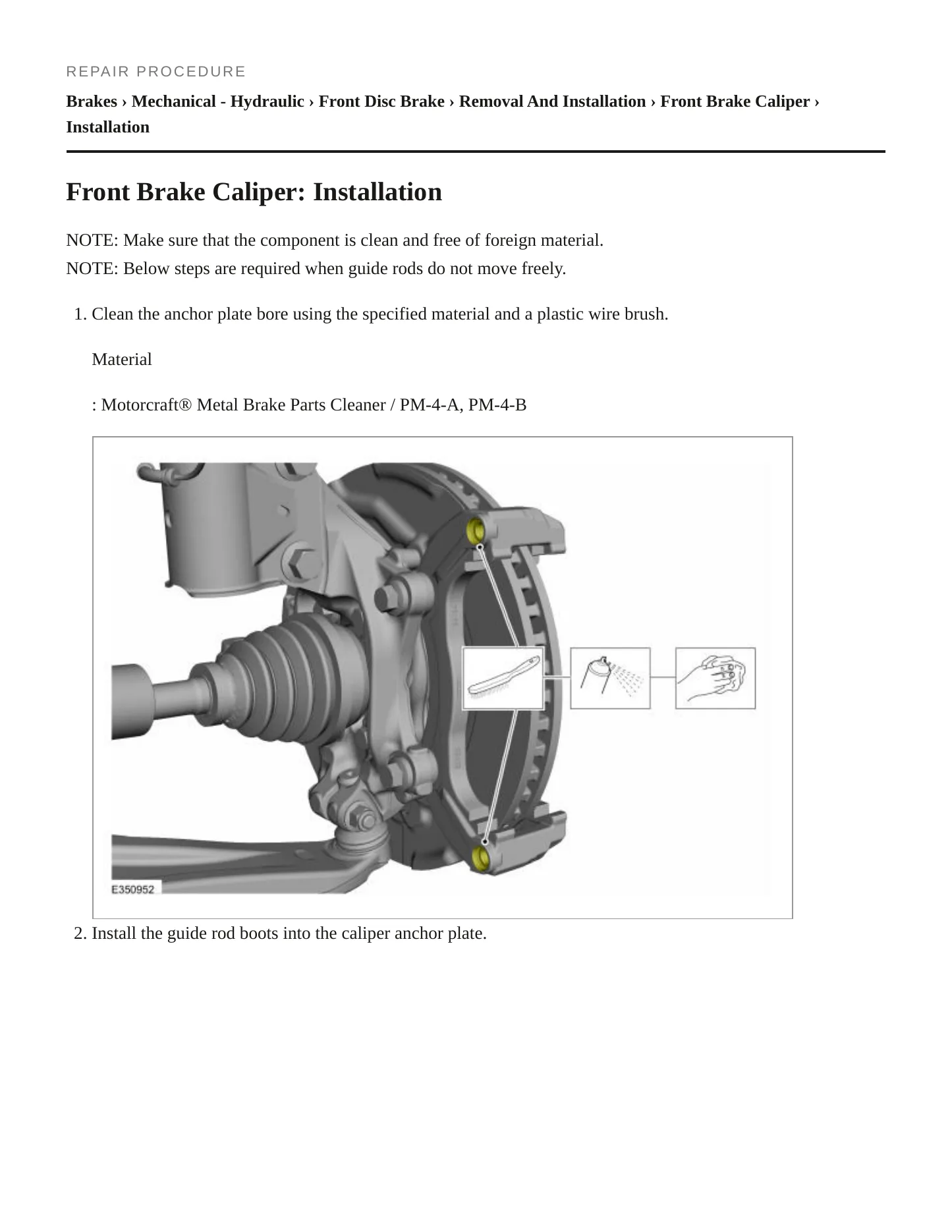 REPAIR PROCEDURE

Brakes › Mechanical - Hydraulic › Front Disc Brake › Removal And Installation › Front Brake Caliper › Installation

Front Brake Caliper: Installation

NOTE: Make sure that the component is clean and free of foreign material.
NOTE: Below steps are required when guide rods do not move freely.

1. Clean the anchor plate bore using the specified material and a plastic wire brush.

Material

: Motorcraft® Metal Brake Parts Cleaner / PM-4-A, PM-4-B

E350952

2. Install the guide rod boots into the caliper anchor plate.