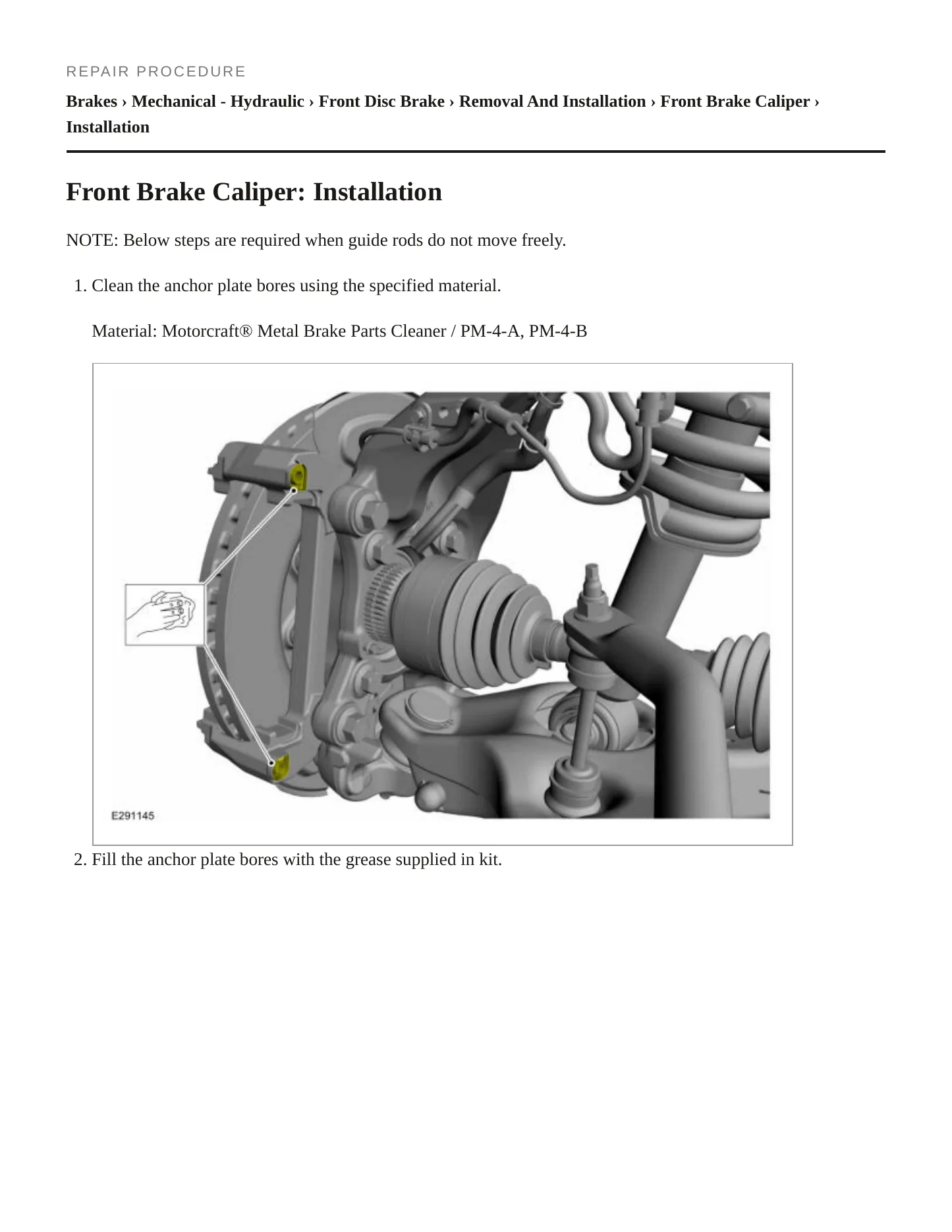 REPAIR PROCEDURE

Brakes › Mechanical - Hydraulic › Front Disc Brake › Removal And Installation › Front Brake Caliper › Installation

Front Brake Caliper: Installation

NOTE: Below steps are required when guide rods do not move freely.

1. Clean the anchor plate bores using the specified material.

Material: Motorcraft® Metal Brake Parts Cleaner / PM-4-A, PM-4-B

E291145

2. Fill the anchor plate bores with the grease supplied in kit.